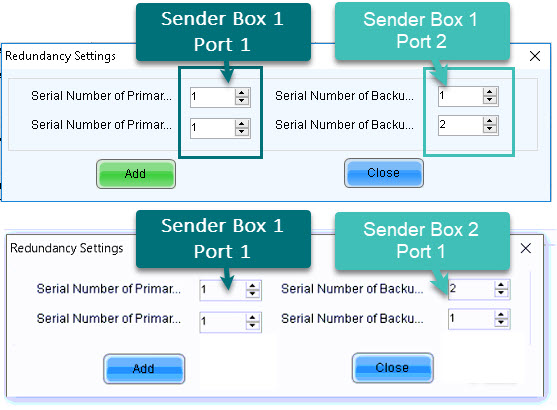 Sender Box 1
Port 1

Sender Box 1
Port 2

Redundancy Settings

Serial Number of Primar... 1

Serial Number of Primar... 1

Serial Number of Backu... 1

Serial Number of Backu... 2

Add

Close

Sender Box 1
Port 1

Sender Box 2
Port 1

Redundancy Settings

Serial Number of Primar... 1

Serial Number of Primar... 1

Serial Number of Backu... 2

Serial Number of Backu... 1

Add

Close