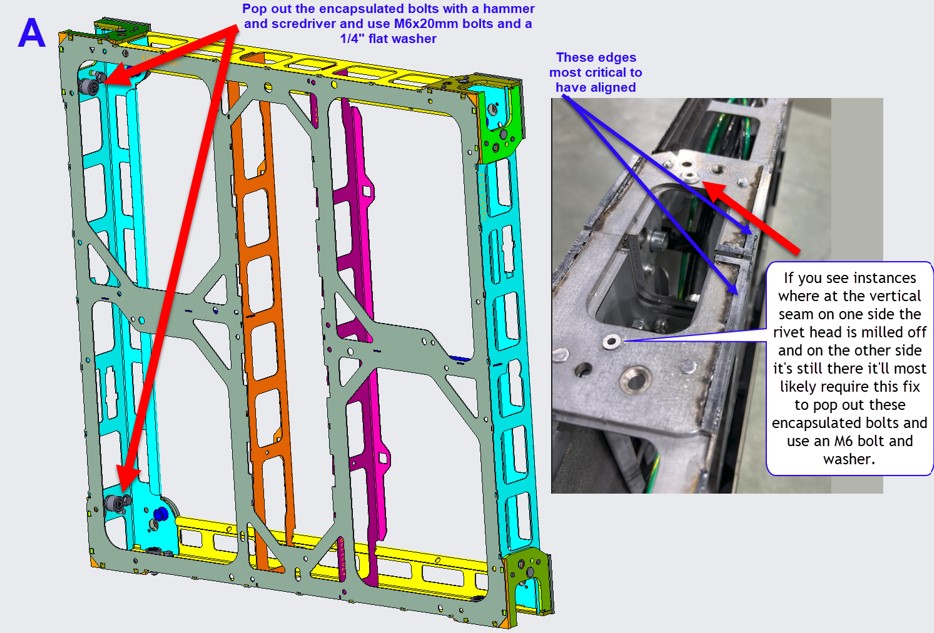 A

Pop out the encapsulated bolts with a hammer and scredriver and use M6x20mm bolts and a 1/4" flat washer

These edges most critical to have aligned

If you see instances where at the vertical seam on one side the rivet head is milled off and on the other side it's still there it'll most likely require this fix to pop out these encapsulated bolts and use an M6 bolt and washer.