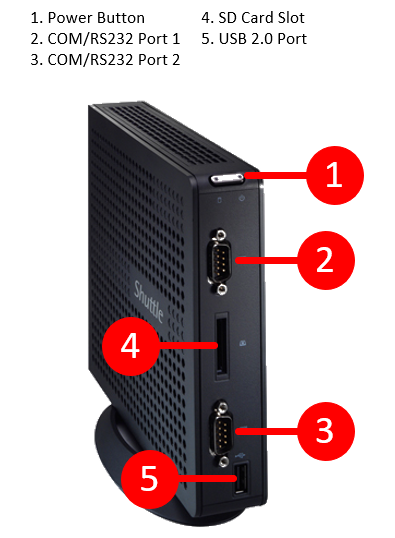 1. Power Button
2. COM/RS232 Port 1
3. COM/RS232 Port 2

4. SD Card Slot
5. USB 2.0 Port

1
2
Shuttle
4
3
5