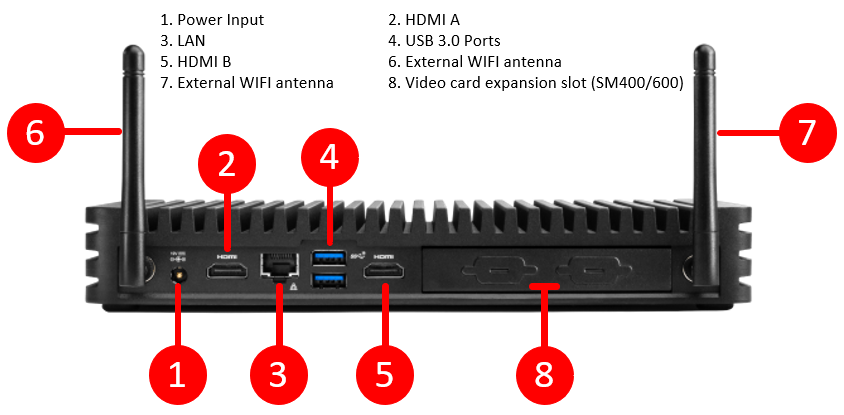 1. Power Input
3. LAN
5. HDMI B
7. External WIFI antenna

2. HDMI A
4. USB 3.0 Ports
6. External WIFI antenna
8. Video card expansion slot (SM400/600)

6

7

2

4

HDMI

HDMI

1

3

5

8