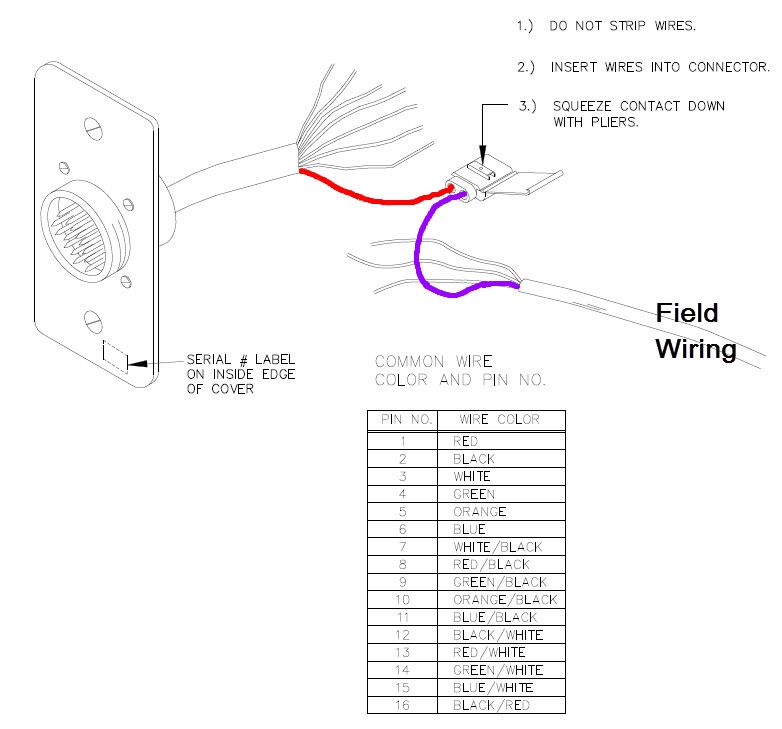 1.) DO NOT STRIP WIRES.

2.) INSERT WIRES INTO CONNECTOR.

3.) SQUEEZE CONTACT DOWN WITH PLIERS.

Field Wiring

SERIAL # LABEL ON INSIDE EDGE OF COVER

COMMON WIRE COLOR AND PIN NO.

| PIN NO. | WIRE COLOR |
|---|---|
| 1 | RED |
| 2 | BLACK |
| 3 | WHITE |
| 4 | GREEN |
| 5 | ORANGE |
| 6 | BLUE |
| 7 | WHITE/BLACK |
| 8 | RED/BLACK |
| 9 | GREEN/BLACK |
| 10 | ORANGE/BLACK |
| 11 | BLUE/BLACK |
| 12 | BLACK/WHITE |
| 13 | RED/WHITE |
| 14 | GREEN/WHITE |
| 15 | BLUE/WHITE |
| 16 | BLACK/RED |