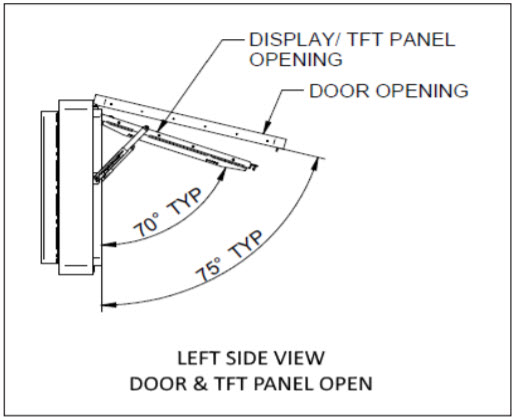 DISPLAY/ TFT PANEL OPENING

DOOR OPENING

70° TYP

75° TYP

LEFT SIDE VIEW
DOOR & TFT PANEL OPEN